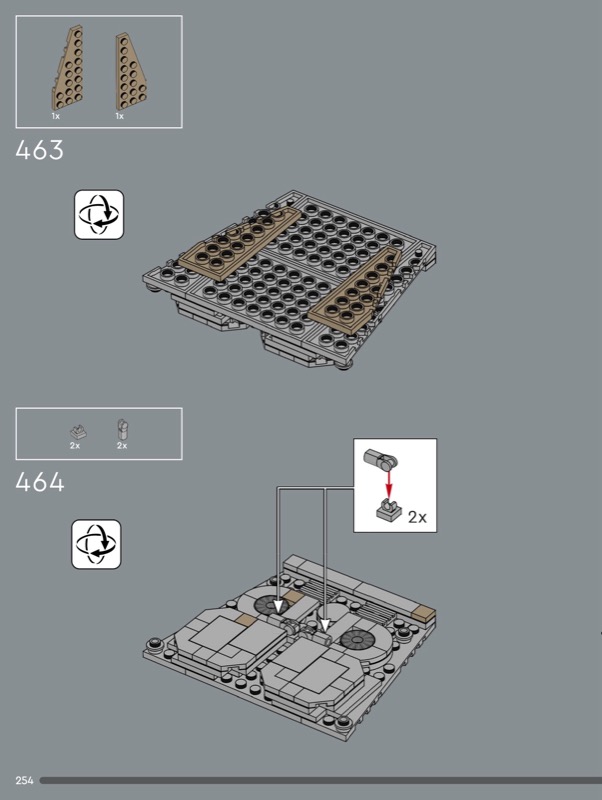 1x 1x

463

2x 2x

464

2x

254