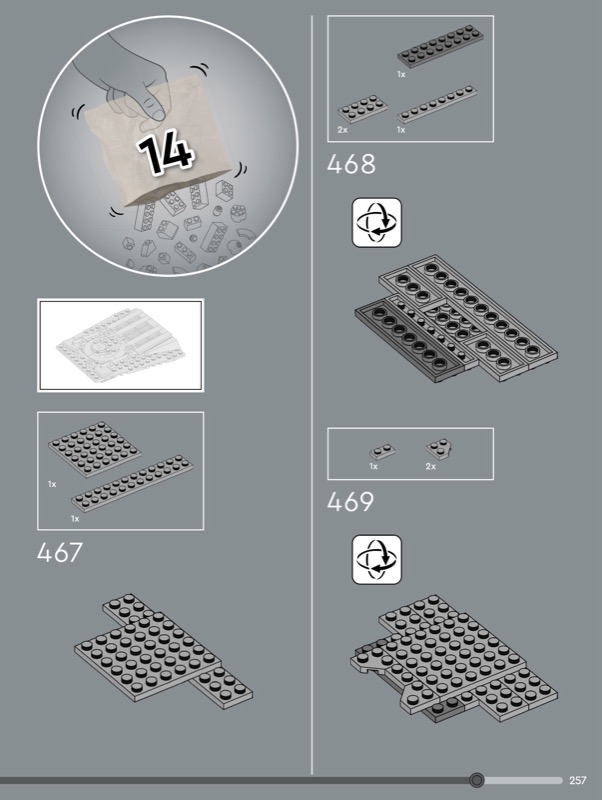 14

1x

1x

467

1x

2x

1x

468

1x

2x

469

257