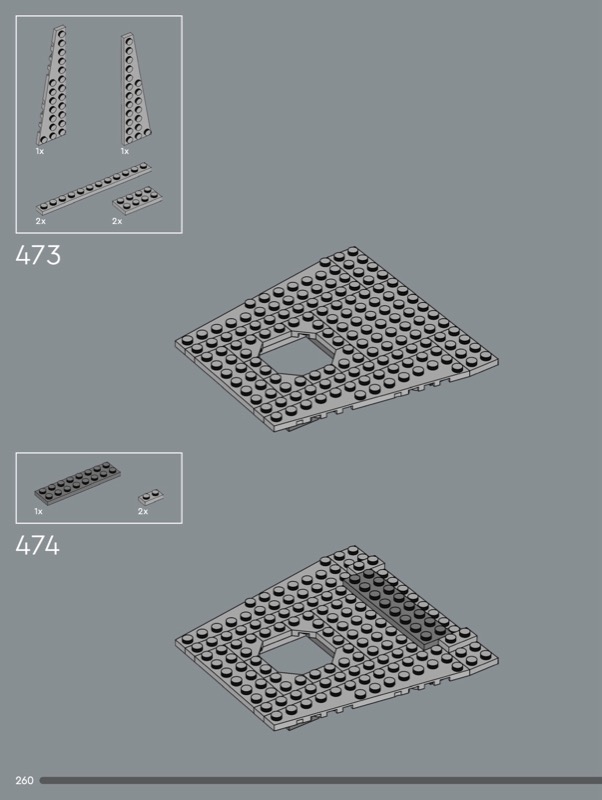 1x
1x
2x
2x
473

1x
2x
474

260