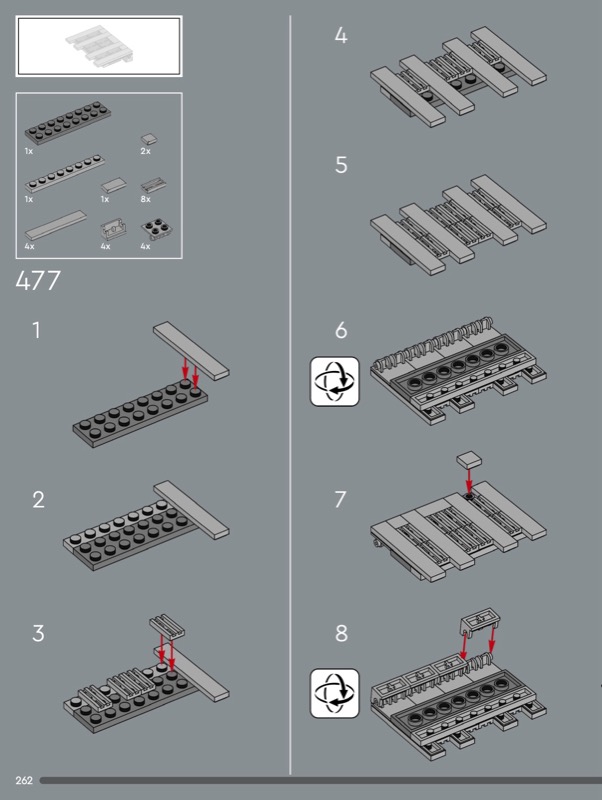 1x
2x
1x
1x
8x
4x
4x
4x
477
1
2
3
4
5
6
7
8
262