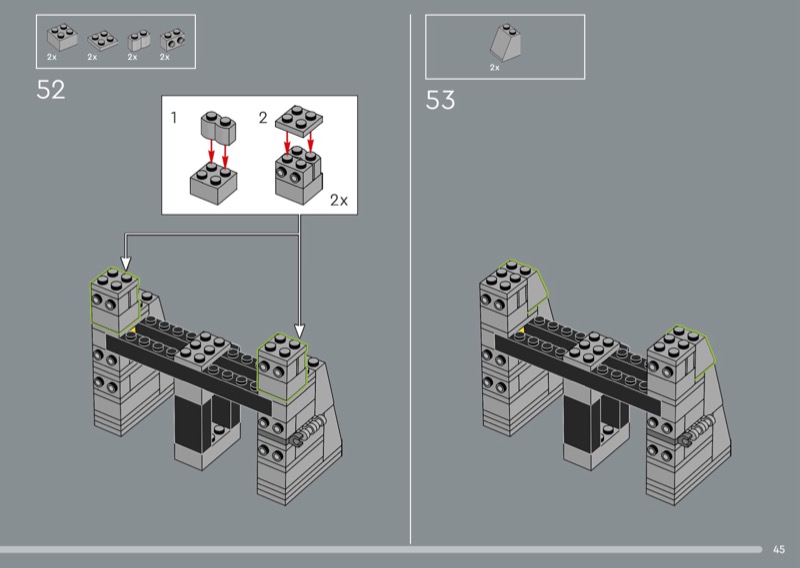 2x 2x 2x 2x

52

1 2

2x

2x

53

45