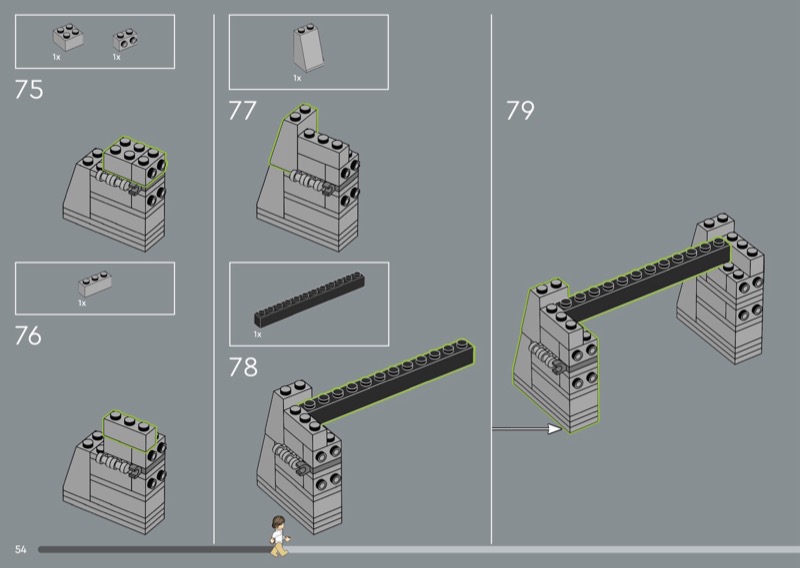 1x 1x

75

1x

76

1x

77

1x

78

79

54