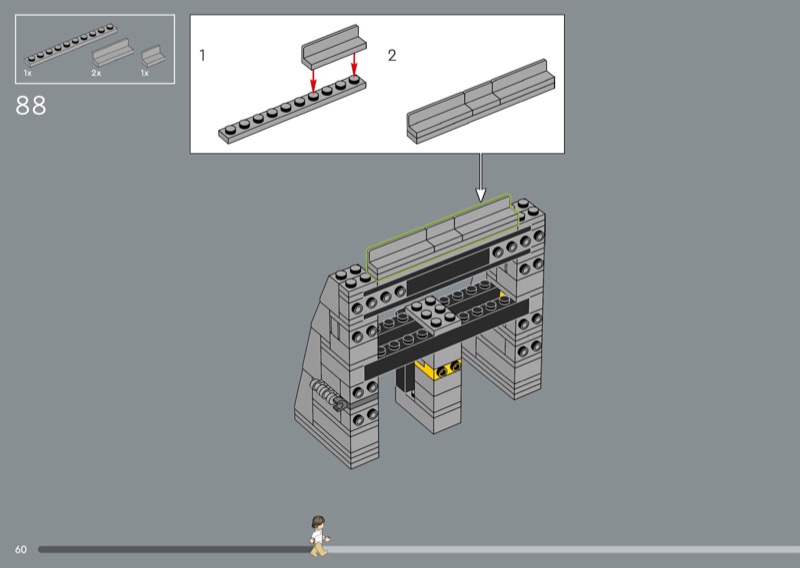 1x
2x
1x
88
1
2
60