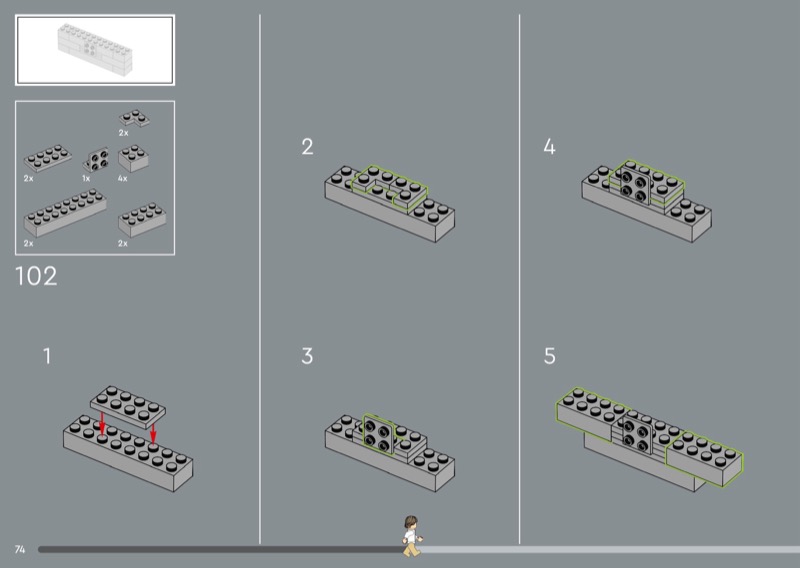 2x

2x

1x

4x

2x

2x

102

1

2

3

4

5

74