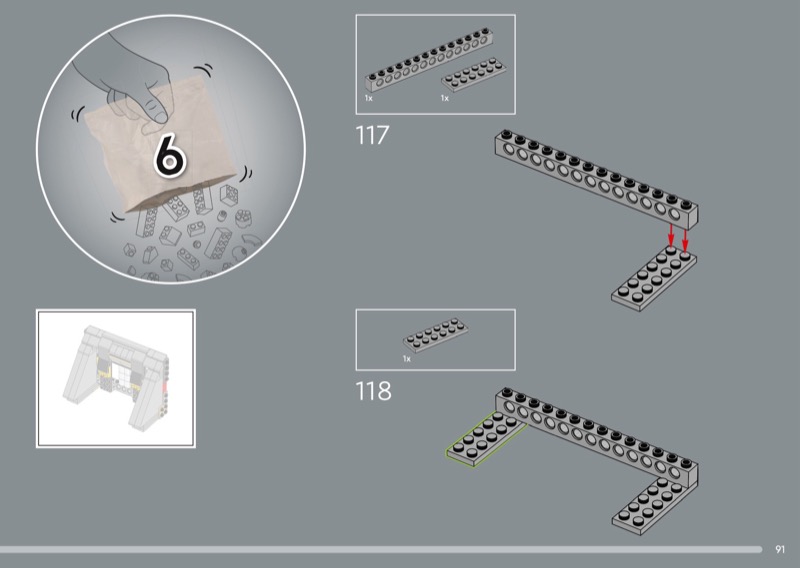 6

1x

1x

117

1x

118

91