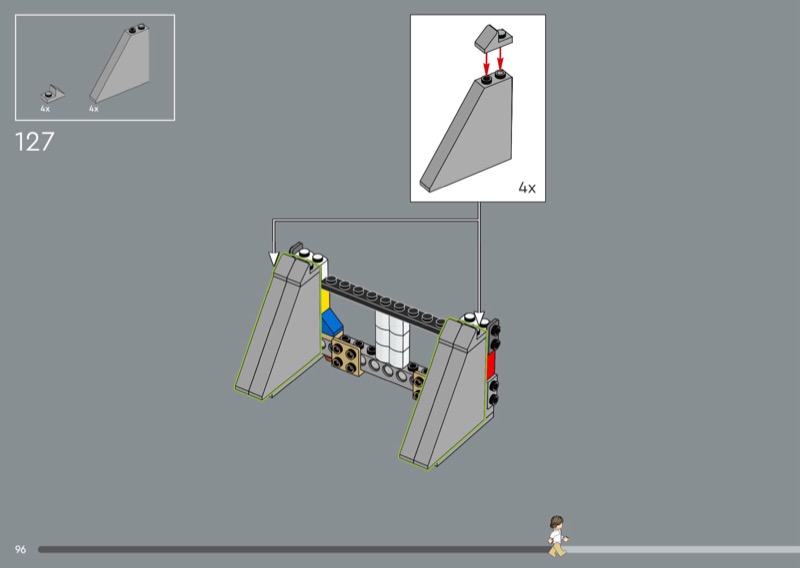 4x 4x

127

4x

96