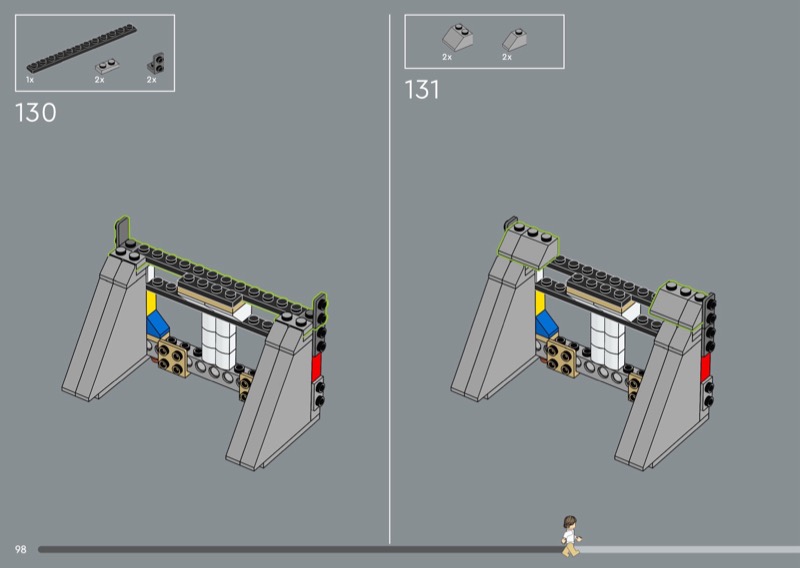 1x
2x
2x
130

2x
2x
131

98