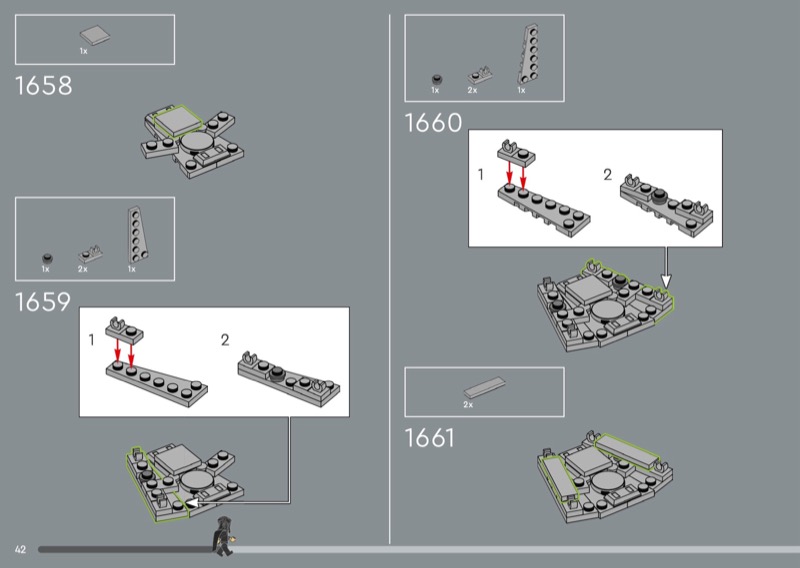 1x

1658

1x 2x 1x

1659

1

2

1x 2x 1x

1660

1

2

2x

1661

42