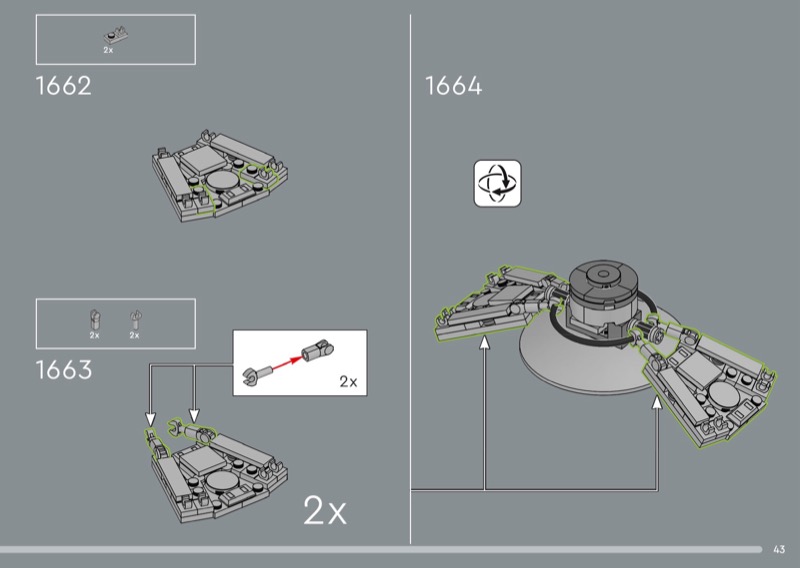 2x

1662

2x 2x

1663

2x

2x

1664

43