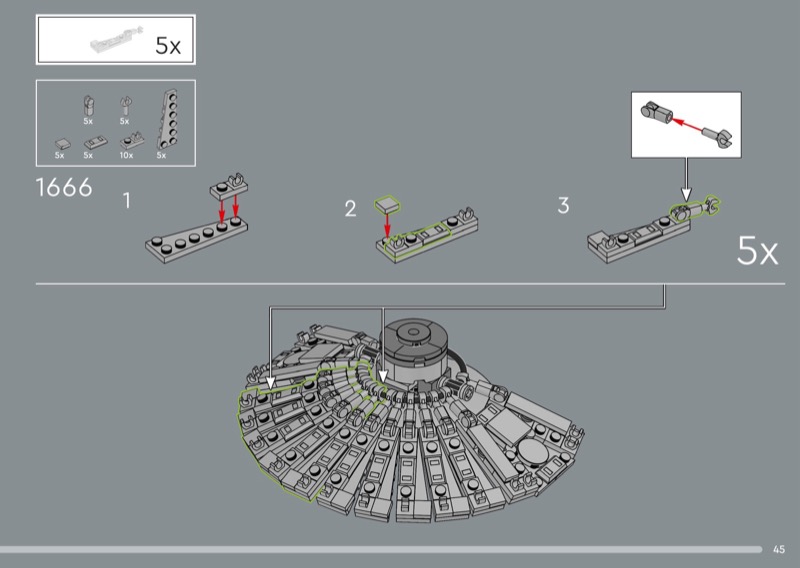 5x

5x
5x
5x
5x
10x
5x

1666
1
2
3
5x

45