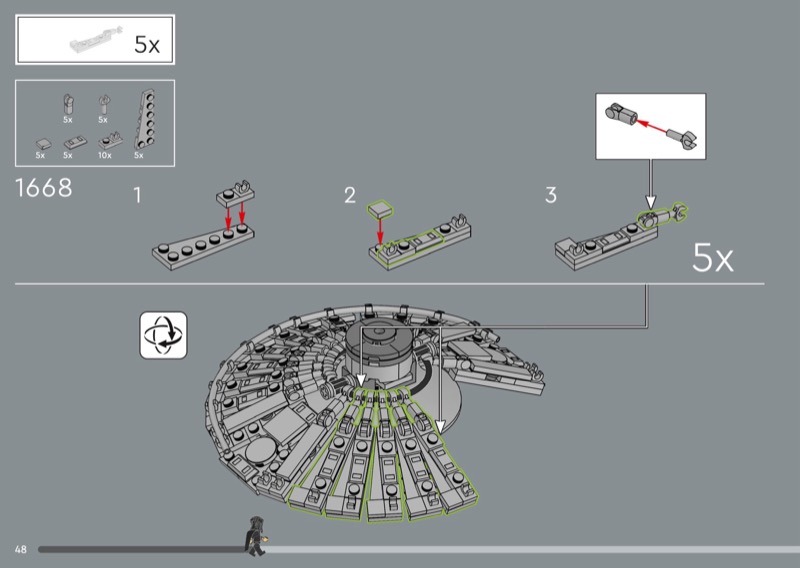 5x

5x 5x
5x 5x 10x 5x

1668

1

2

3

5x

48