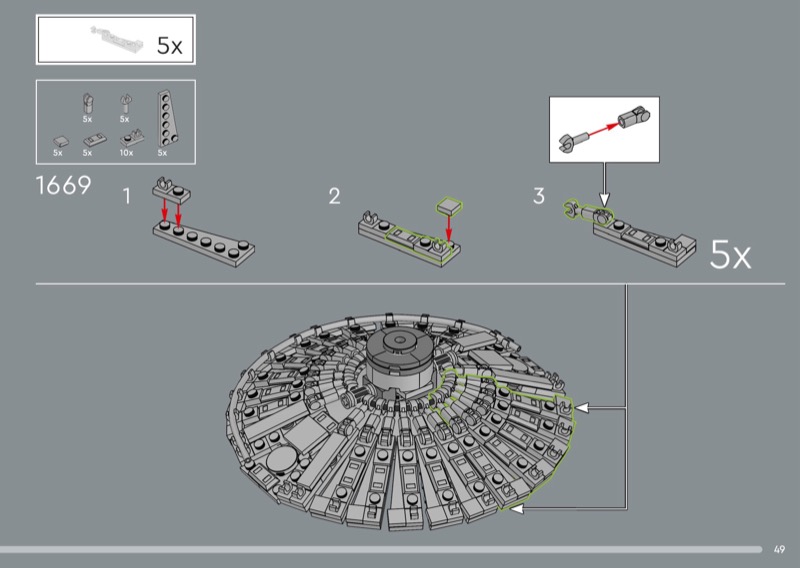 5x

5x
5x
5x
5x
10x
5x

1669

1

2

3

5x

49