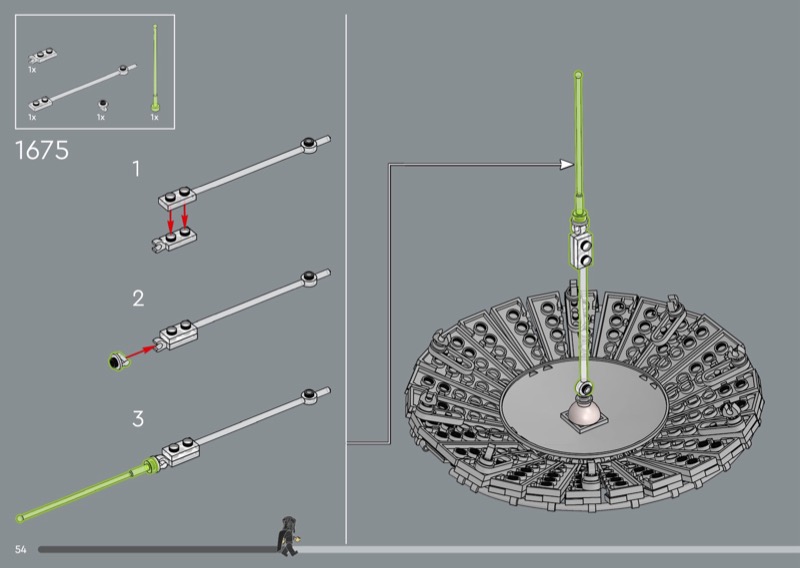 1x
1x
1x
1x

1675

1

2

3

54