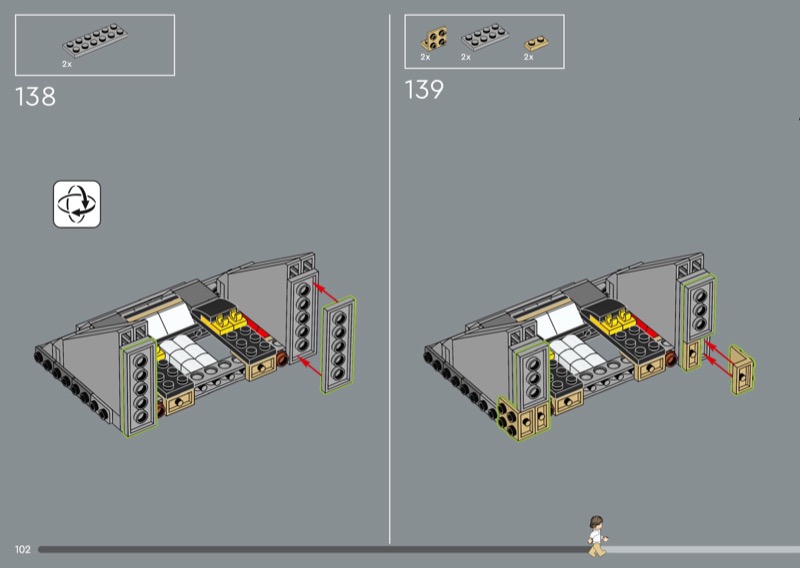 2x

138

2x 2x 2x

139

102