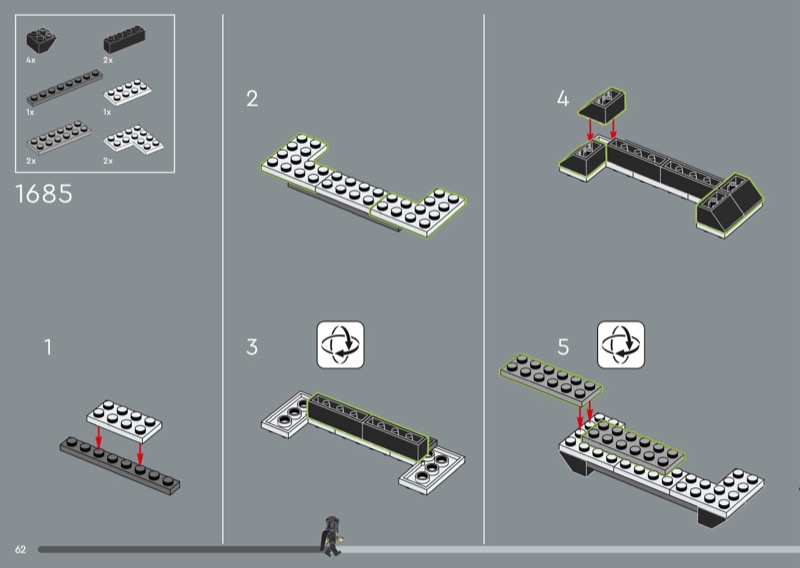 4x
2x
1x
1x
2x
2x
1685

1

2

3

4

5

62