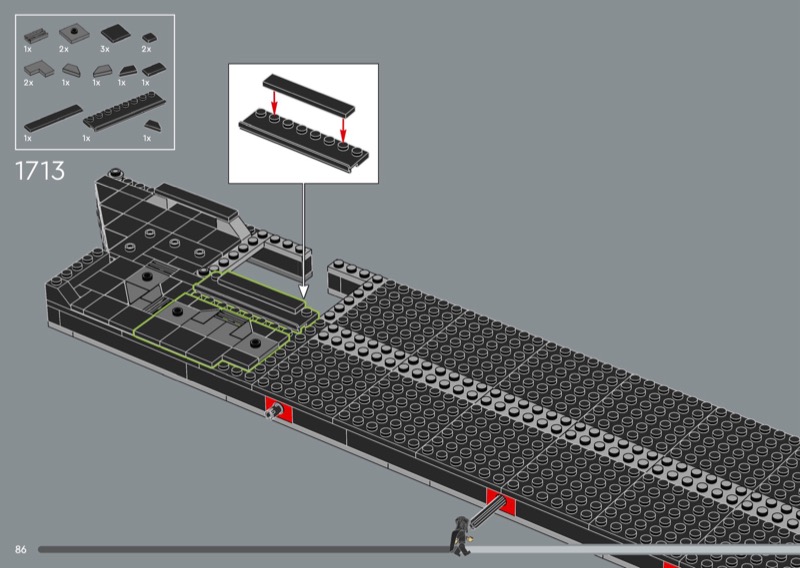 1x 2x 3x 2x
2x 1x 1x 1x 1x
1x 1x 1x

1713

86