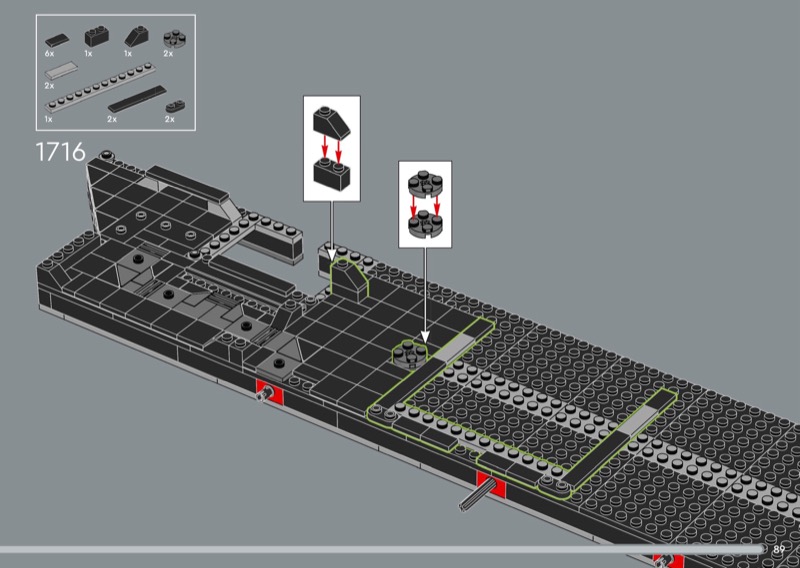 6x 1x 1x 2x

2x

1x 2x 2x

1716

89