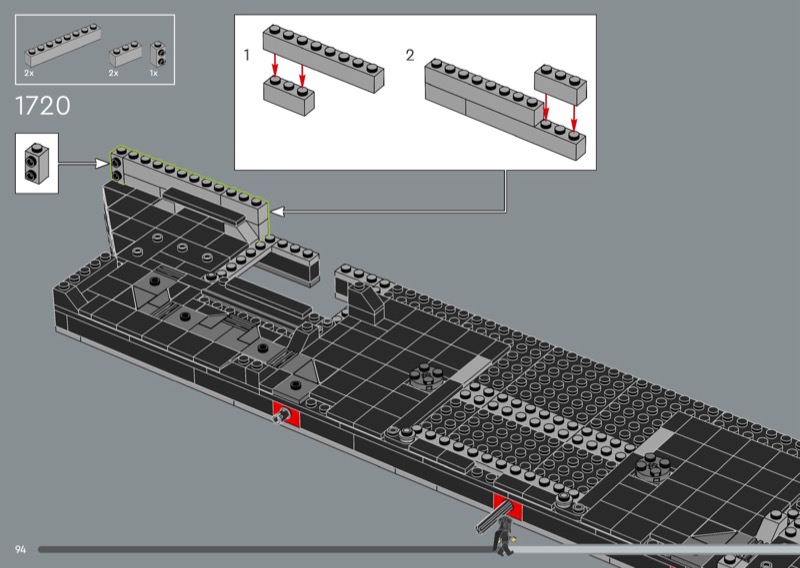 2x
2x
1x

1720

1

2

94