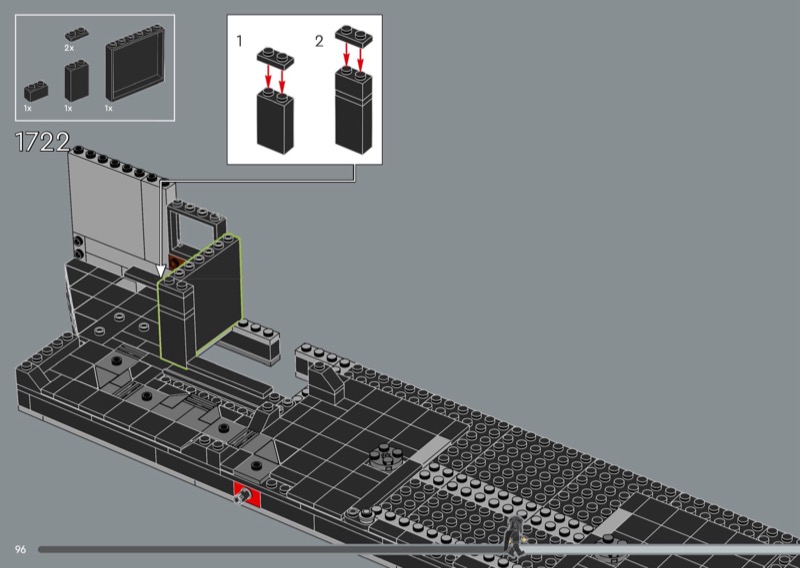 2x
1x
1x
1x
1
2
1722
96