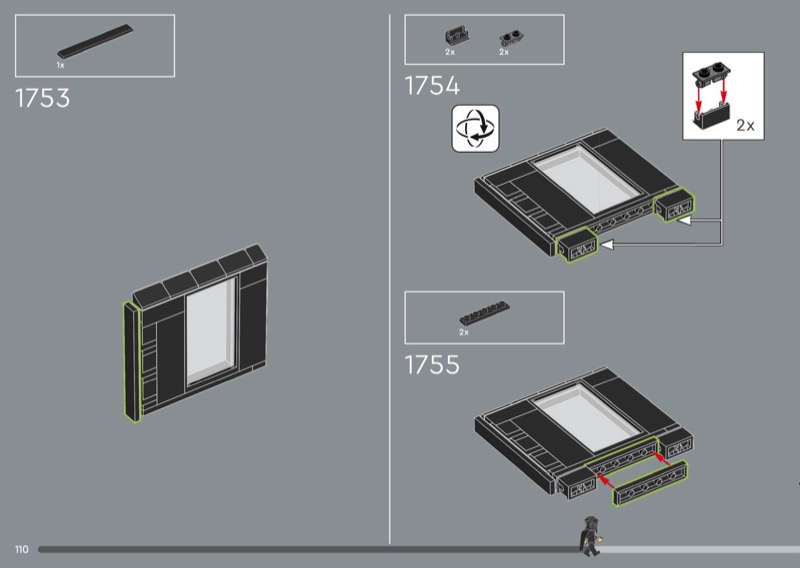 1x

1753

2x 2x

1754

2x

2x

1755

110