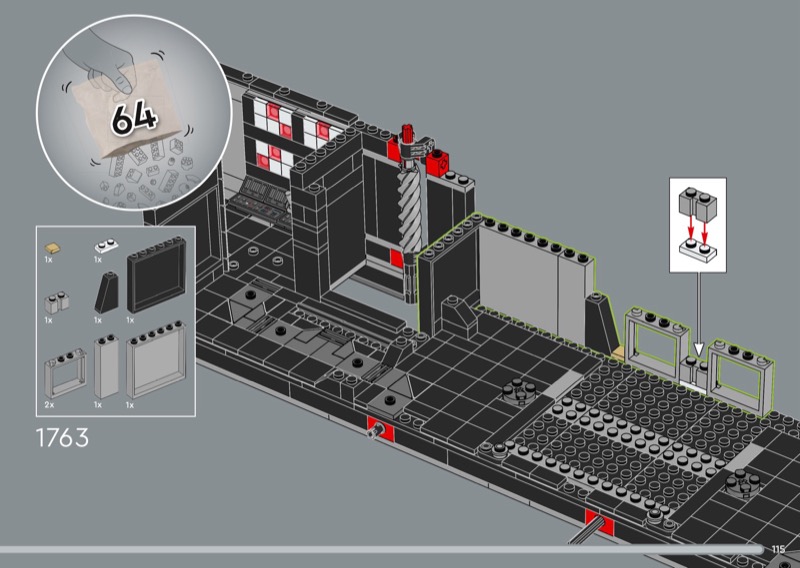 64

1x
1x
1x
1x
1x
2x
1x
1x

1763

115