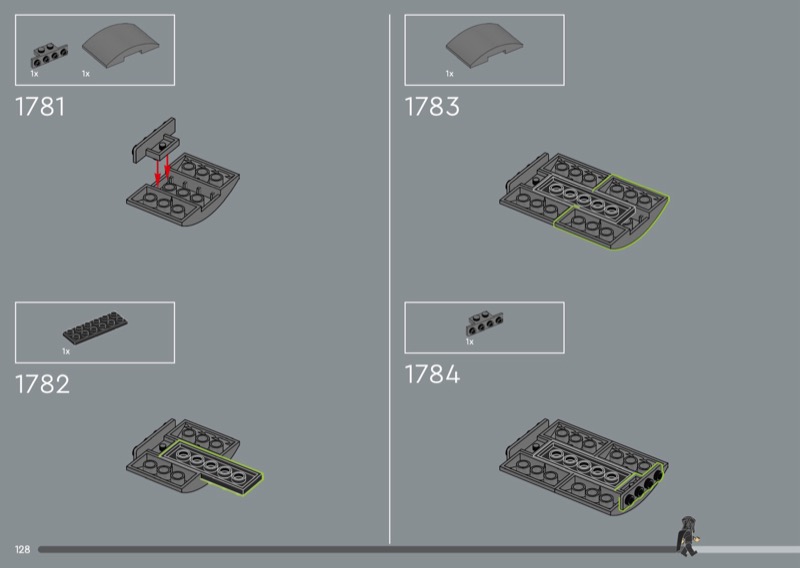 1x 1x

1781

1x

1782

1x

1783

1x

1784

128