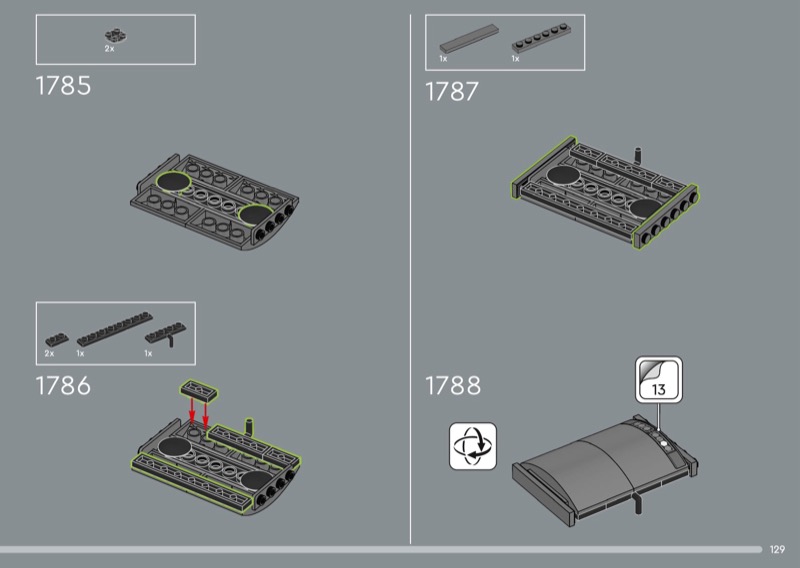 2x

1785

2x 1x 1x

1786

1x 1x

1787

1788

13

129