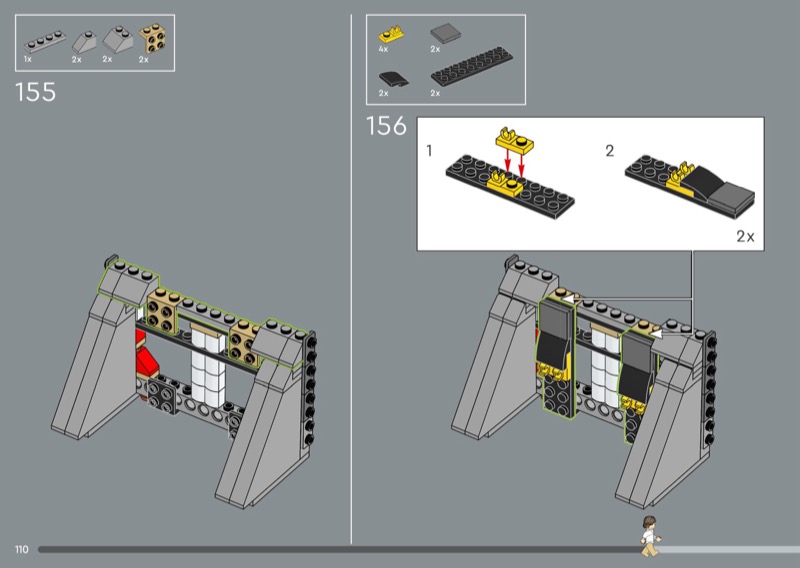 1x 2x 2x 2x

155

4x 2x

2x 2x

156

1

2

2x

110