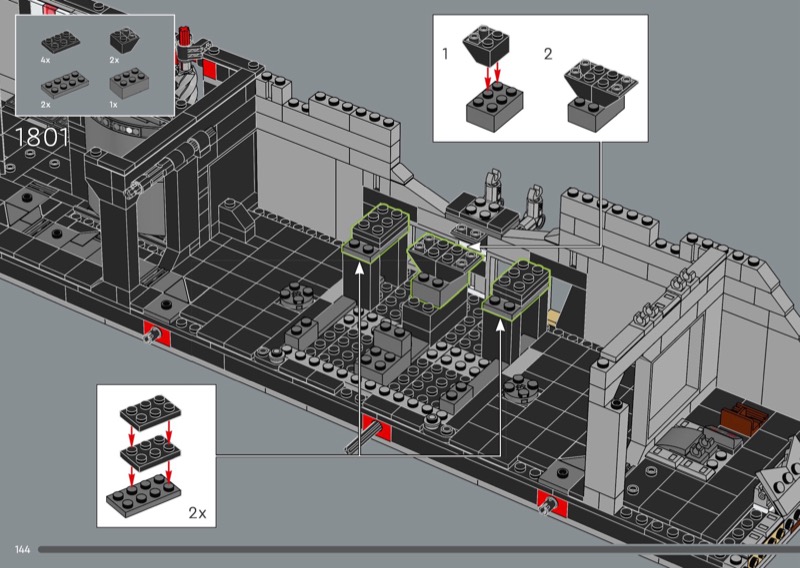 4x
2x
2x
1x

1801

1
2

2x

144