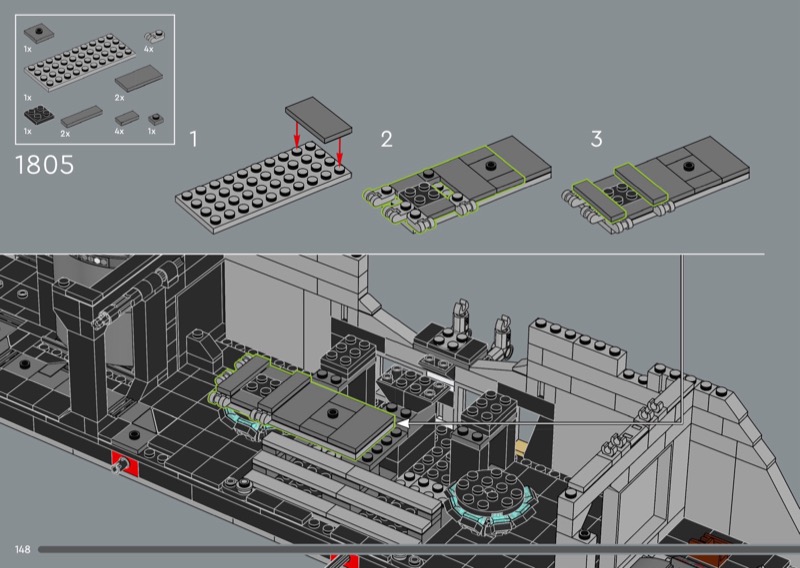 1x
4x
1x
2x
1x
2x
4x
1x
1805
1
2
3
148