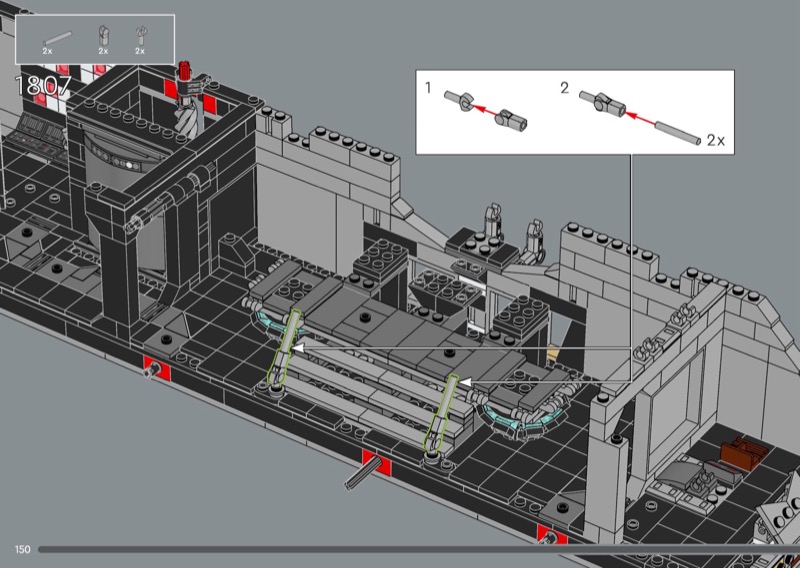 2x 2x 2x

1807

1

2

2x

150