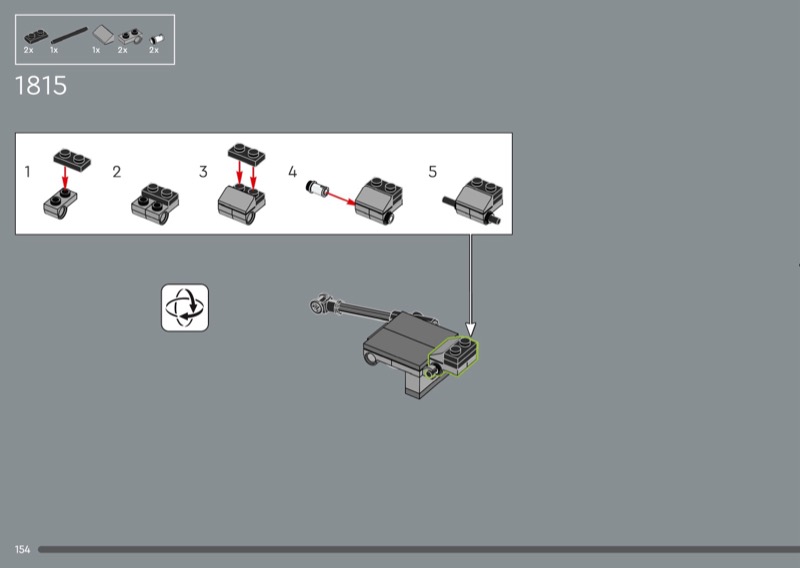 2x 1x 1x 2x 2x

1815

1
2
3
4
5

154