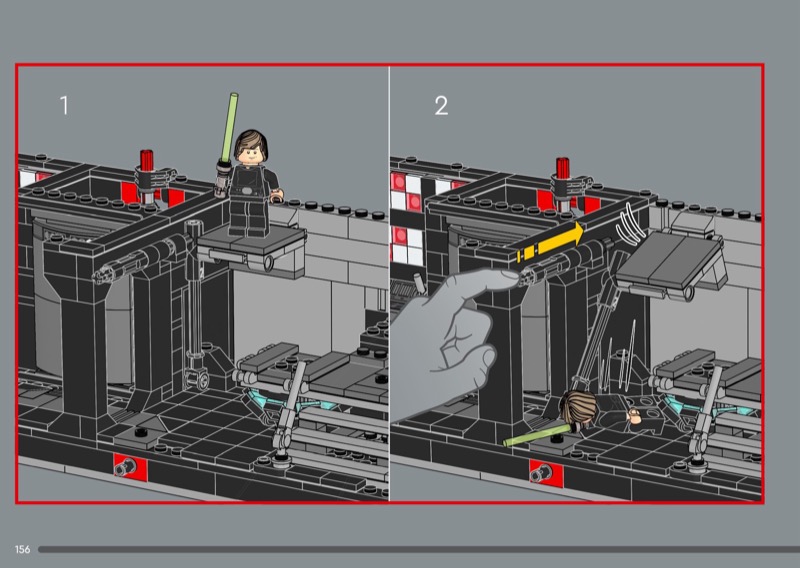 1

2

156