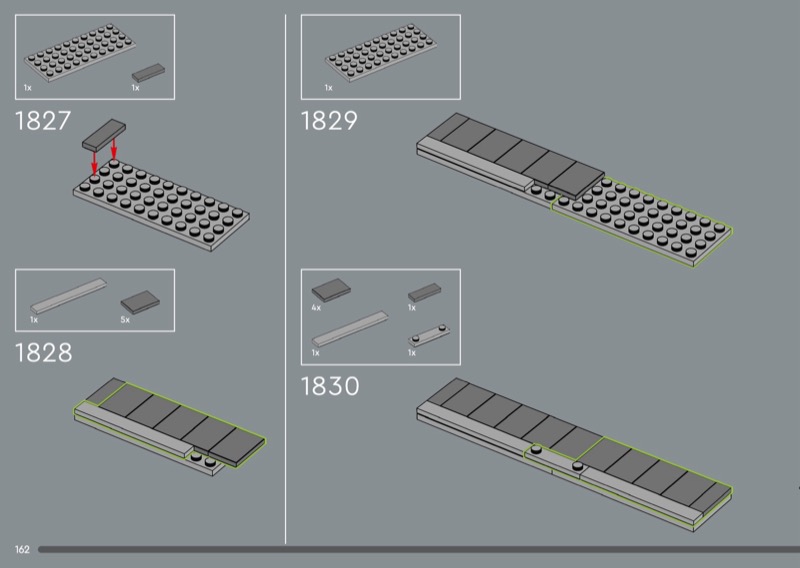 1x 1x

1827

1x 5x

1828

1x

1829

4x 1x

1x 1x

1830

162