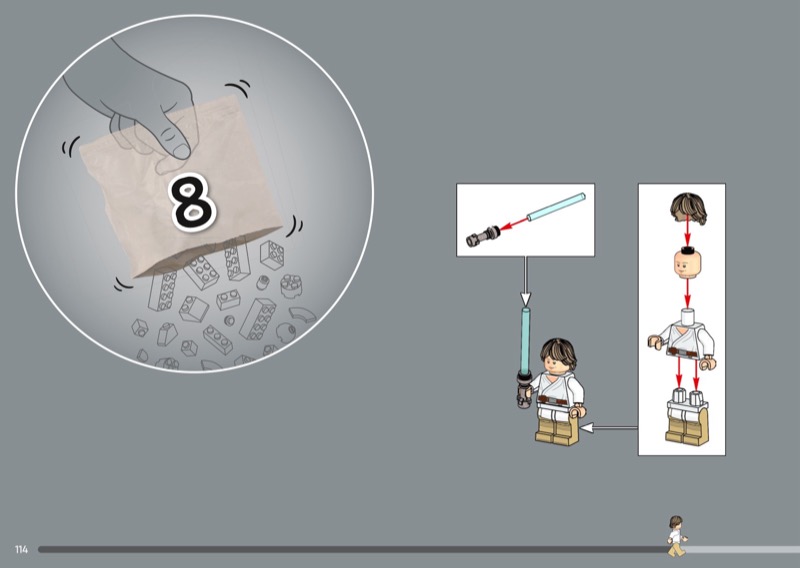 8

114