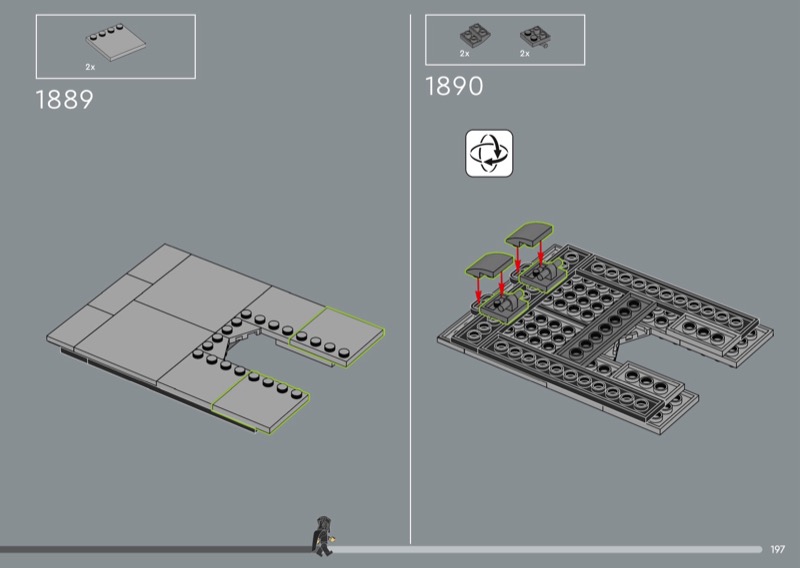 2x

1889

2x 2x

1890

197