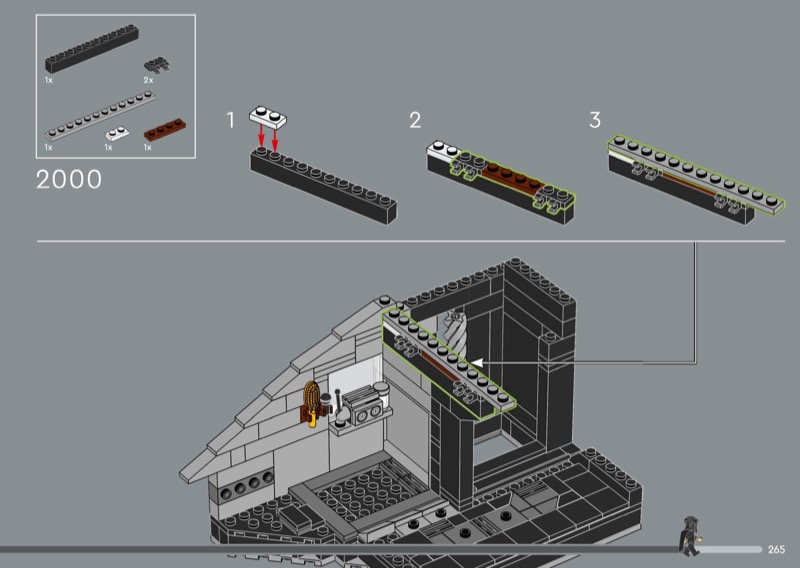 1x
2x
1x
1x
1x
2000
1
2
3
265