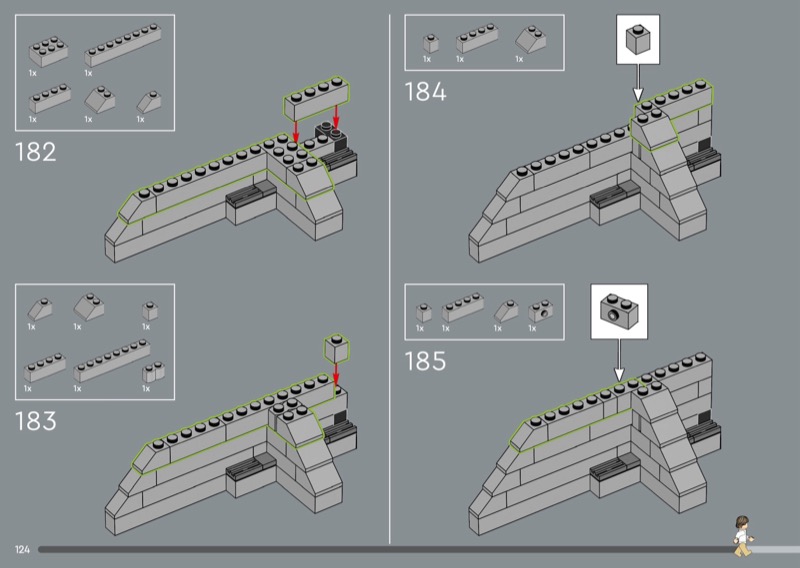 1x 1x
1x 1x 1x

182

1x 1x 1x
1x 1x 1x

183

1x 1x 1x

184

1x 1x 1x 1x

185

124