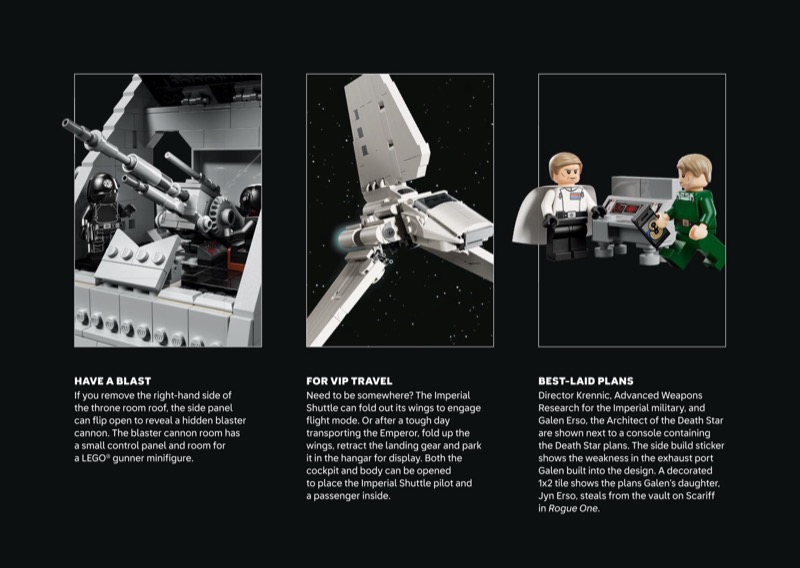 HAVE A BLAST
If you remove the right-hand side of the throne room roof, the side panel can flip open to reveal a hidden blaster cannon. The blaster cannon room has a small control panel and room for a LEGO® gunner minifigure.

FOR VIP TRAVEL
Need to be somewhere? The Imperial Shuttle can fold out its wings to engage flight mode. Or after a tough day transporting the Emperor, fold up the wings, retract the landing gear and park it in the hangar for display. Both the cockpit and body can be opened to place the Imperial Shuttle pilot and a passenger inside.

BEST-LAID PLANS
Director Krennic, Advanced Weapons Research for the Imperial military, and Galen Erso, the Architect of the Death Star are shown next to a console containing the Death Star plans. The side build sticker shows the weakness in the exhaust port Galen built into the design. A decorated 1x2 tile shows the plans Galen's daughter, Jyn Erso, steals from the vault on Scariff in Rogue One.