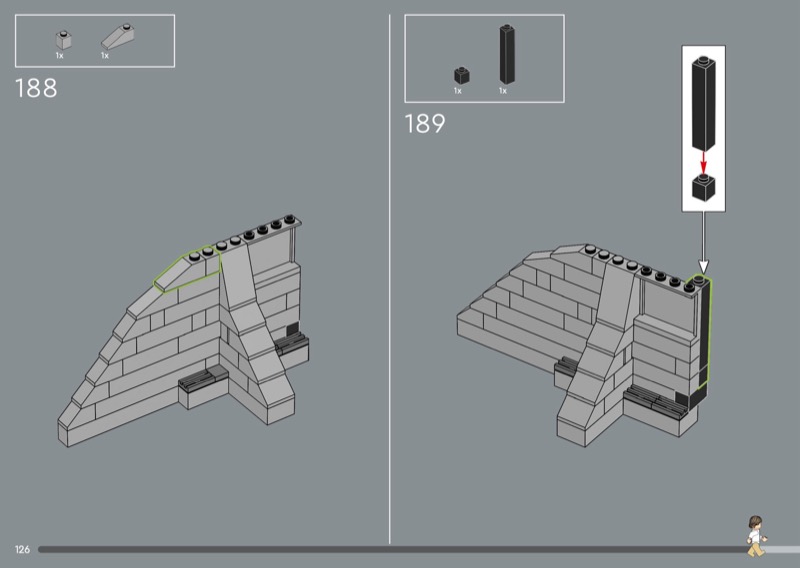 1x 1x

188

1x 1x

189

126