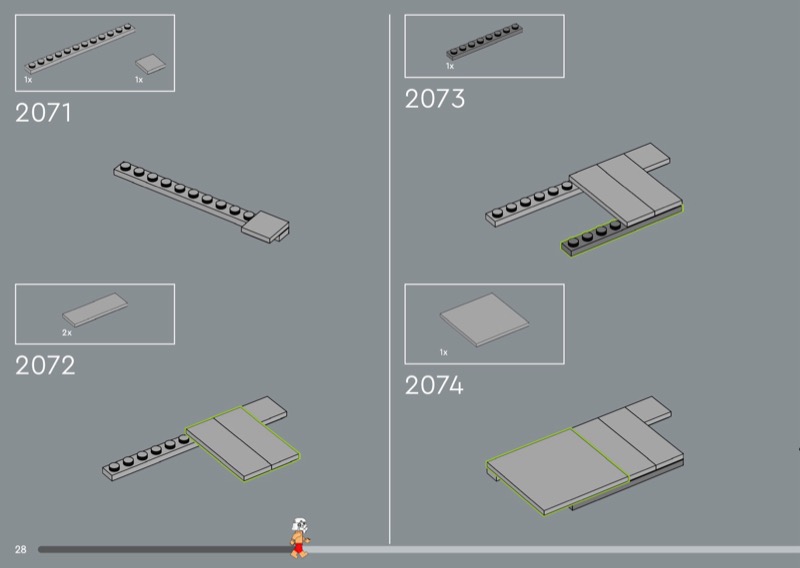 1x

1x

2071

2x

2072

1x

2073

1x

2074

28