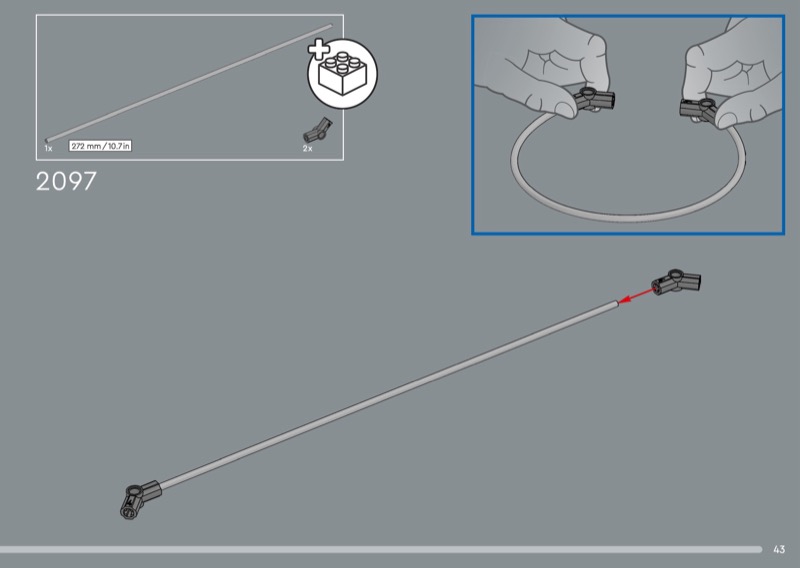 1x
272 mm / 10.7 in
2x

2097

43