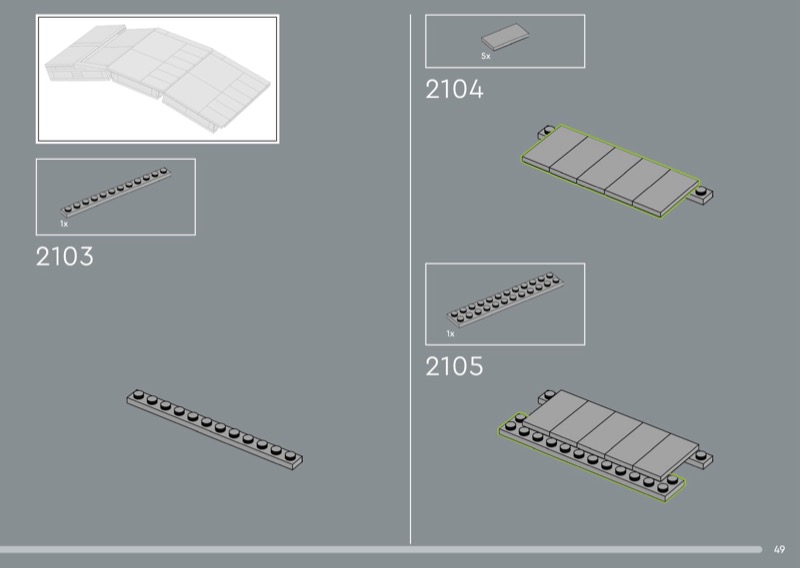 1x

2103

5x

2104

1x

2105

49