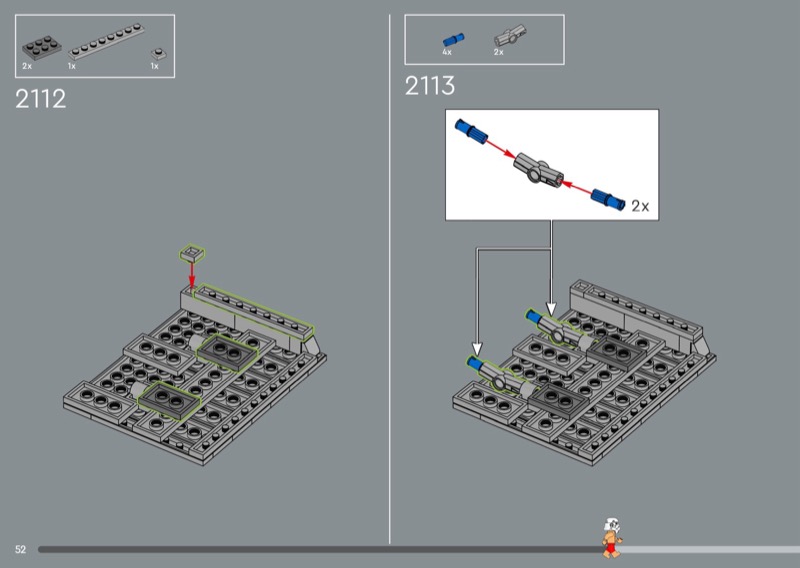 2x 1x 1x

2112

4x 2x

2113

2x

52