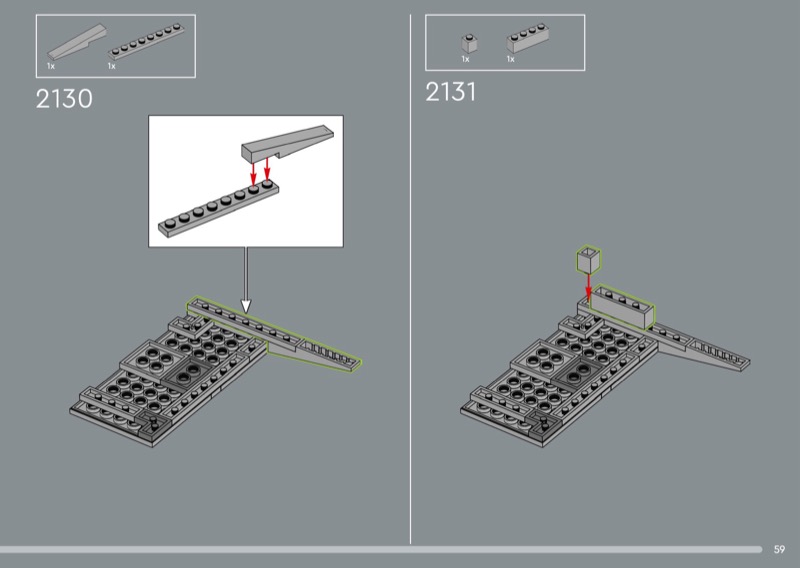 1x 1x

2130

1x 1x

2131

59