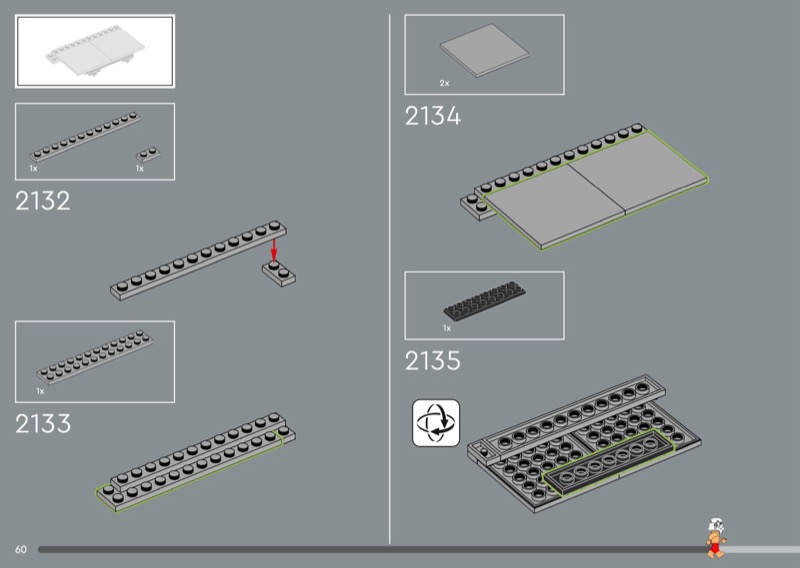 1x

1x

2132

1x

2133

2x

2134

1x

2135

60