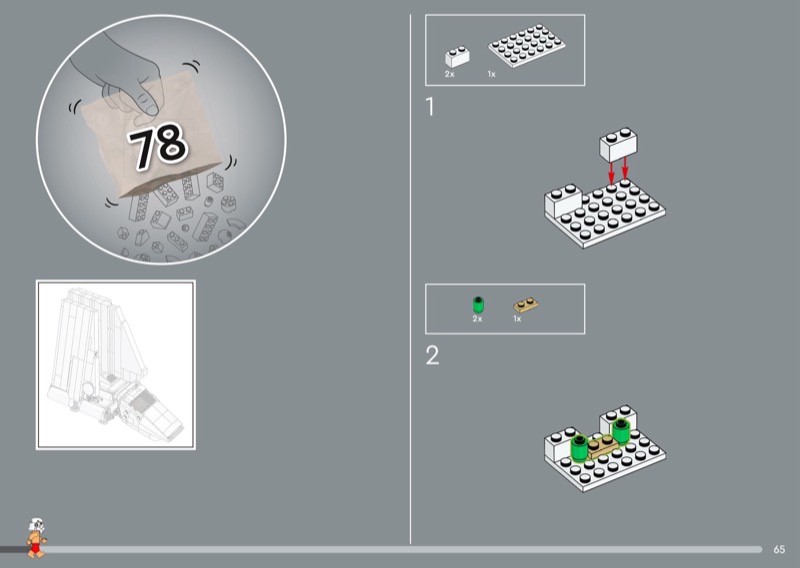 78

2x 1x

1

2x 1x

2

65