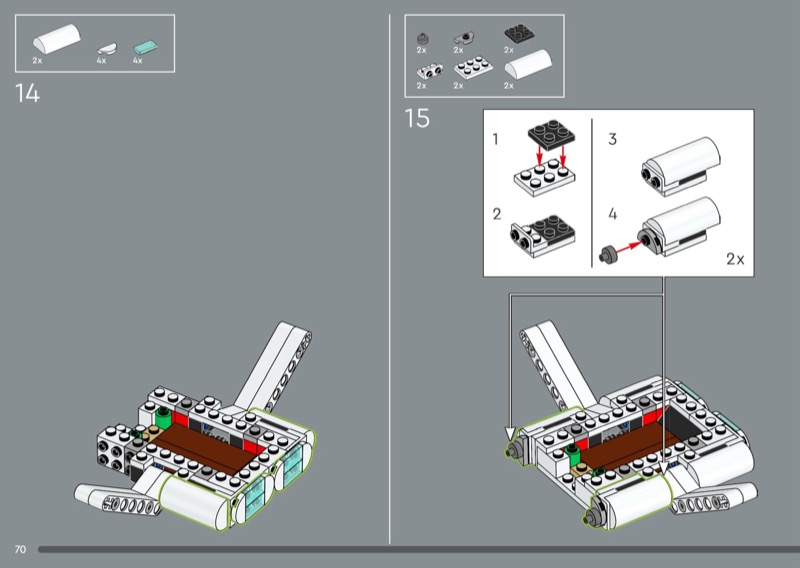 2x
4x
4x

14

2x
2x
2x
2x
2x
2x

15

1
2
3
4
2x

70