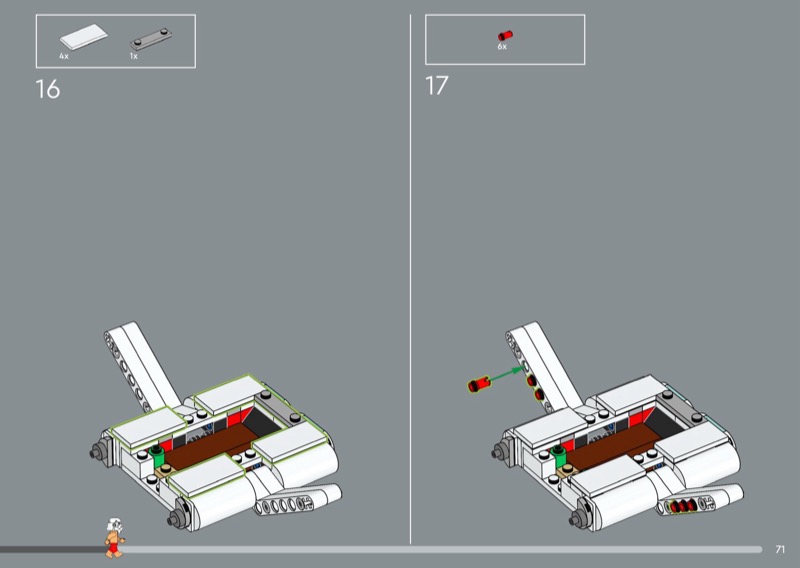 4x 1x

16

6x

17

71