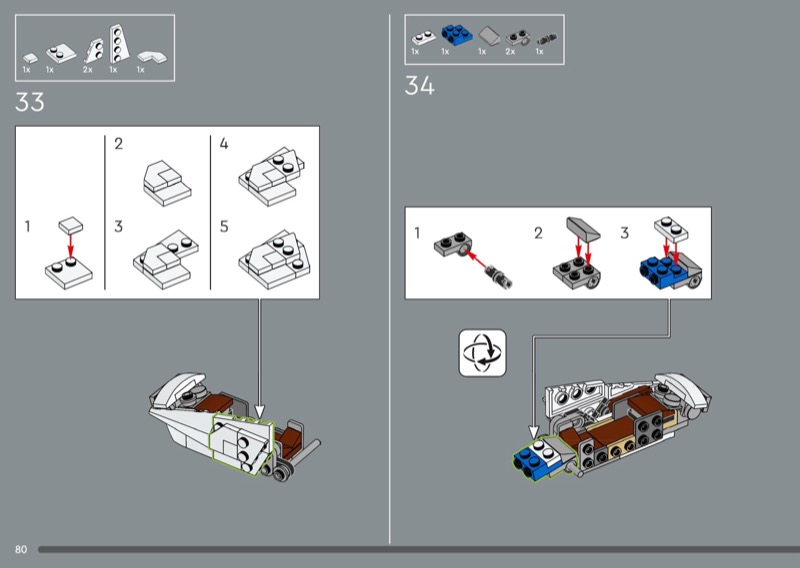 1x 1x 2x 1x 1x

33

1

2

3

4

5

1x 1x 1x 2x 1x

34

1

2

3

80